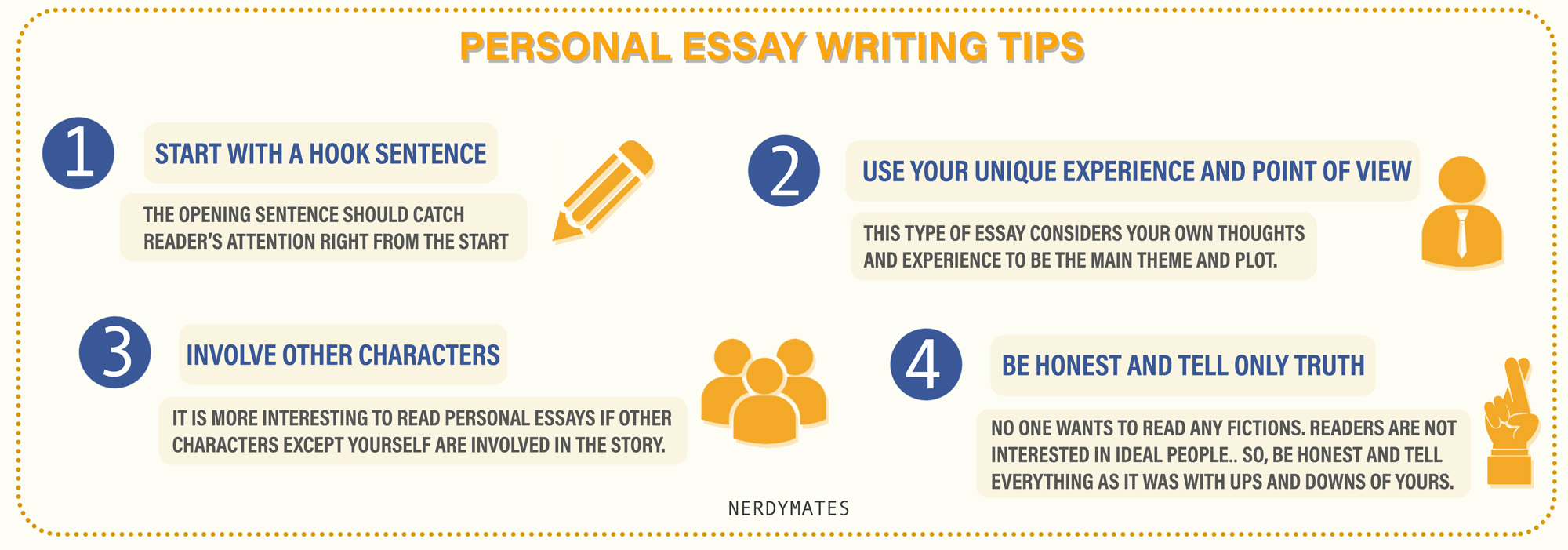 PERSONAL ESSAY WRITING TIPS

1

START WITH A HOOK SENTENCE

THE OPENING SENTENCE SHOULD CATCH READER'S ATTENTION RIGHT FROM THE START

2

USE YOUR UNIQUE EXPERIENCE AND POINT OF VIEW

THIS TYPE OF ESSAY CONSIDERS YOUR OWN THOUGHTS AND EXPERIENCE TO BE THE MAIN THEME AND PLOT.

3

INVOLVE OTHER CHARACTERS

IT IS MORE INTERESTING TO READ PERSONAL ESSAYS IF OTHER CHARACTERS EXCEPT YOURSELF ARE INVOLVED IN THE STORY.

4

BE HONEST AND TELL ONLY TRUTH

NO ONE WANTS TO READ ANY FICTIONS. READERS ARE NOT INTERESTED IN IDEAL PEOPLE.. SO, BE HONEST AND TELL EVERYTHING AS IT WAS WITH UPS AND DOWNS OF YOURS.

NERDYMATES